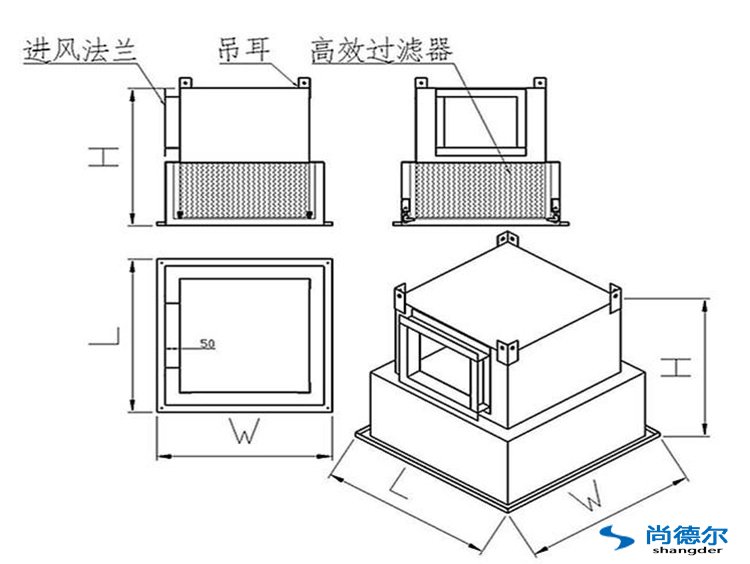 进风法兰
吊耳
高效过滤器
H
L
50
W
H
L
W
尚德尔
shangder